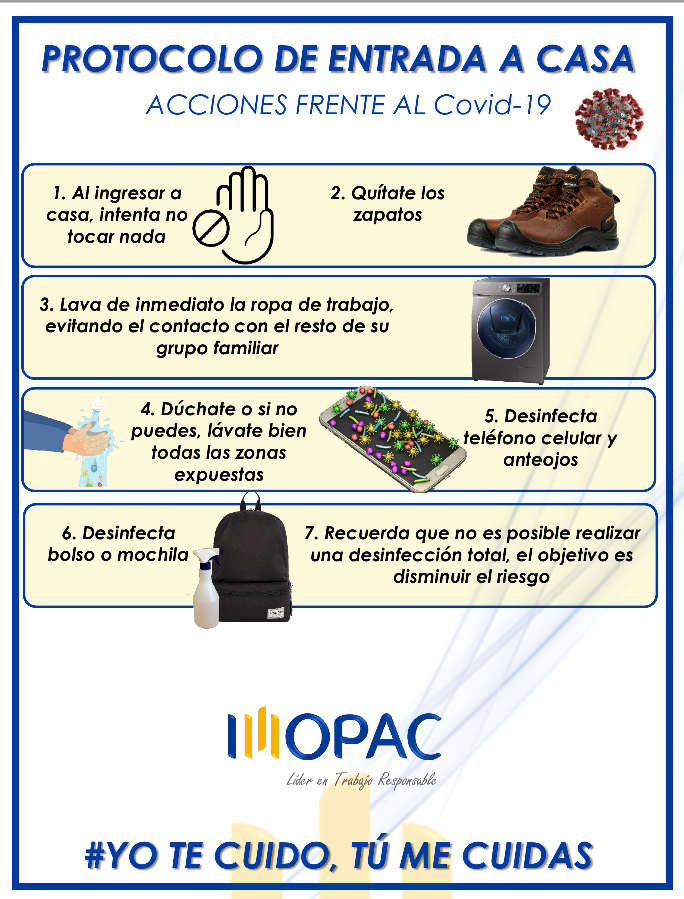 PROTOCOLO DE ENTRADA A CASA
ACCIONES FRENTE AL Covid-19

1. Al ingresar a casa, intenta no tocar nada

2. Quítate los zapatos

3. Lava de inmediato la ropa de trabajo, evitando el contacto con el resto de su grupo familiar

4. Dúchate o si no puedes, lávate bien todas las zonas expuestas

5. Desinfecta teléfono celular y anteojos

6. Desinfecta bolso o mochila

7. Recuerda que no es posible realizar una desinfección total, el objetivo es disminuir el riesgo

OPAC
Líder en Trabajo Responsable

#YO TE CUIDO, TÚ ME CUIDAS